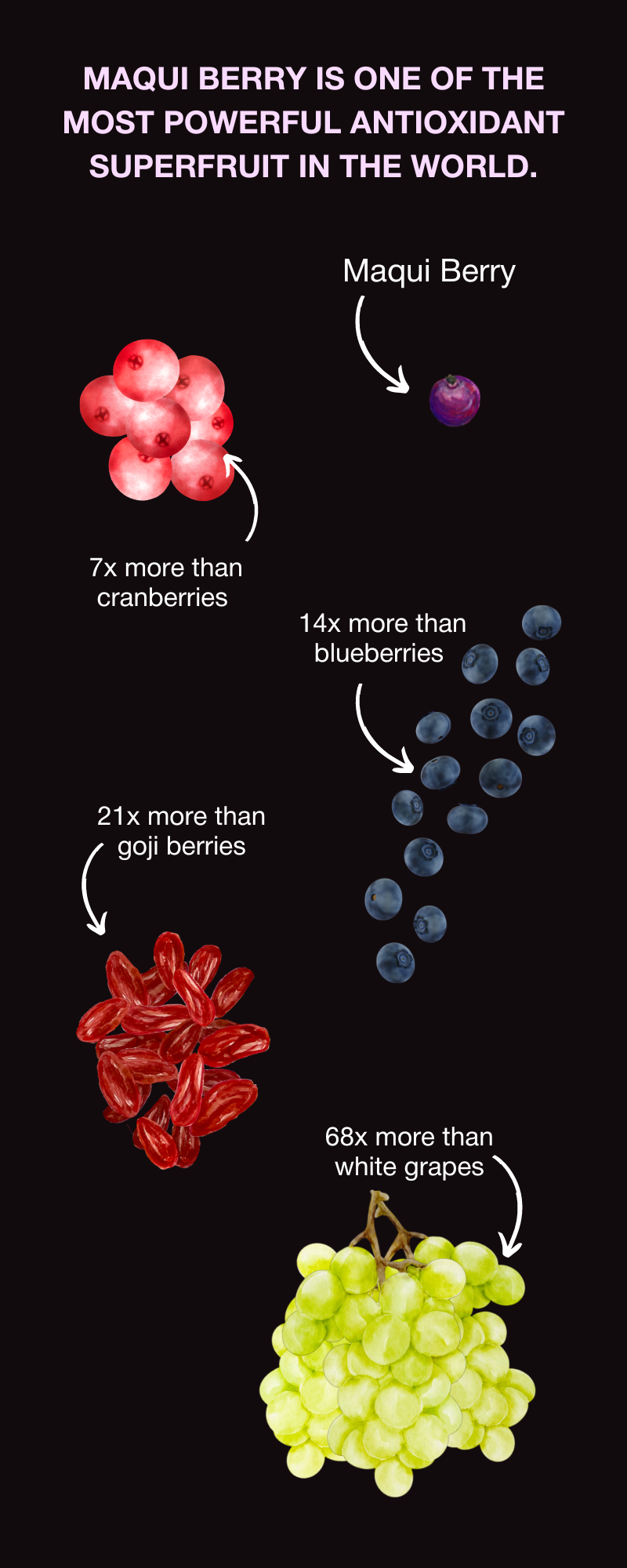 MAQUI BERRY IS ONE OF THE MOST POWERFUL ANTIOXIDANT SUPERFRUIT IN THE WORLD.

Maqui Berry

7x more than cranberries

14x more than blueberries

21x more than goji berries

68x more than white grapes