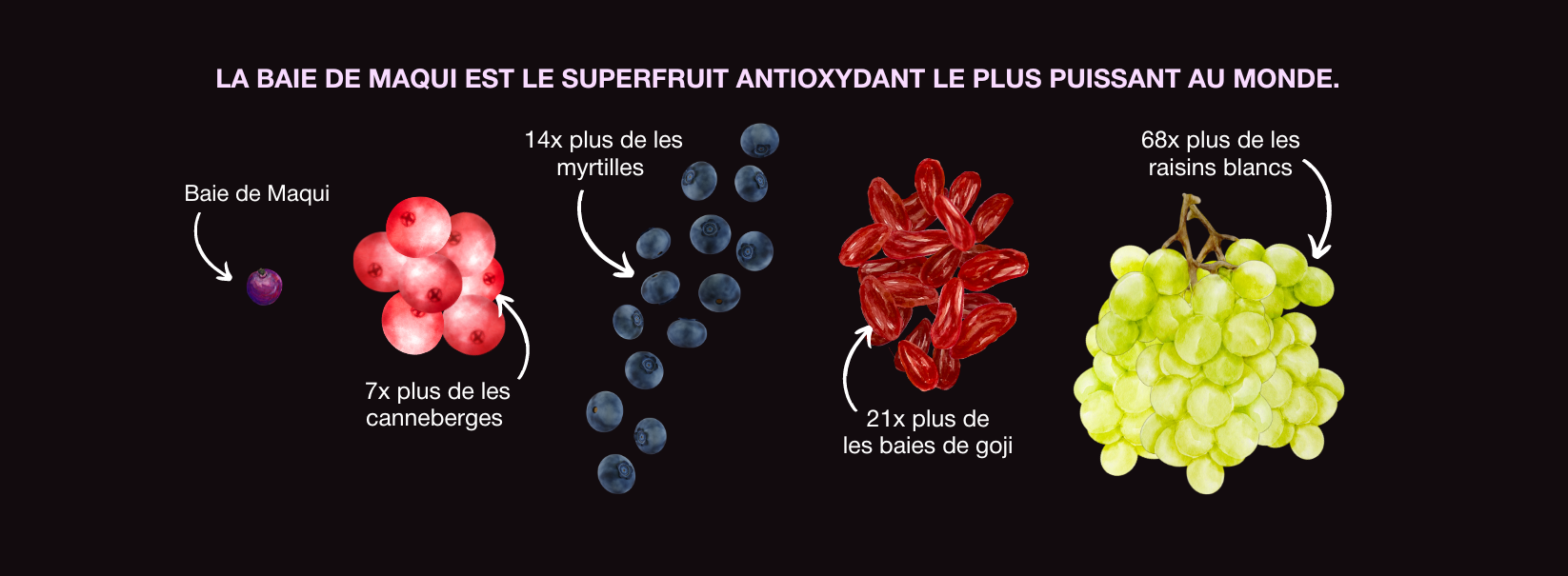 LA BAIE DE MAQUI EST LE SUPERFRUIT ANTIOXYDANT LE PLUS PUISSANT AU MONDE.

Baie de Maqui

7x plus de les canneberges

14x plus de les myrtilles

21x plus de les baies de goji

68x plus de les raisins blancs