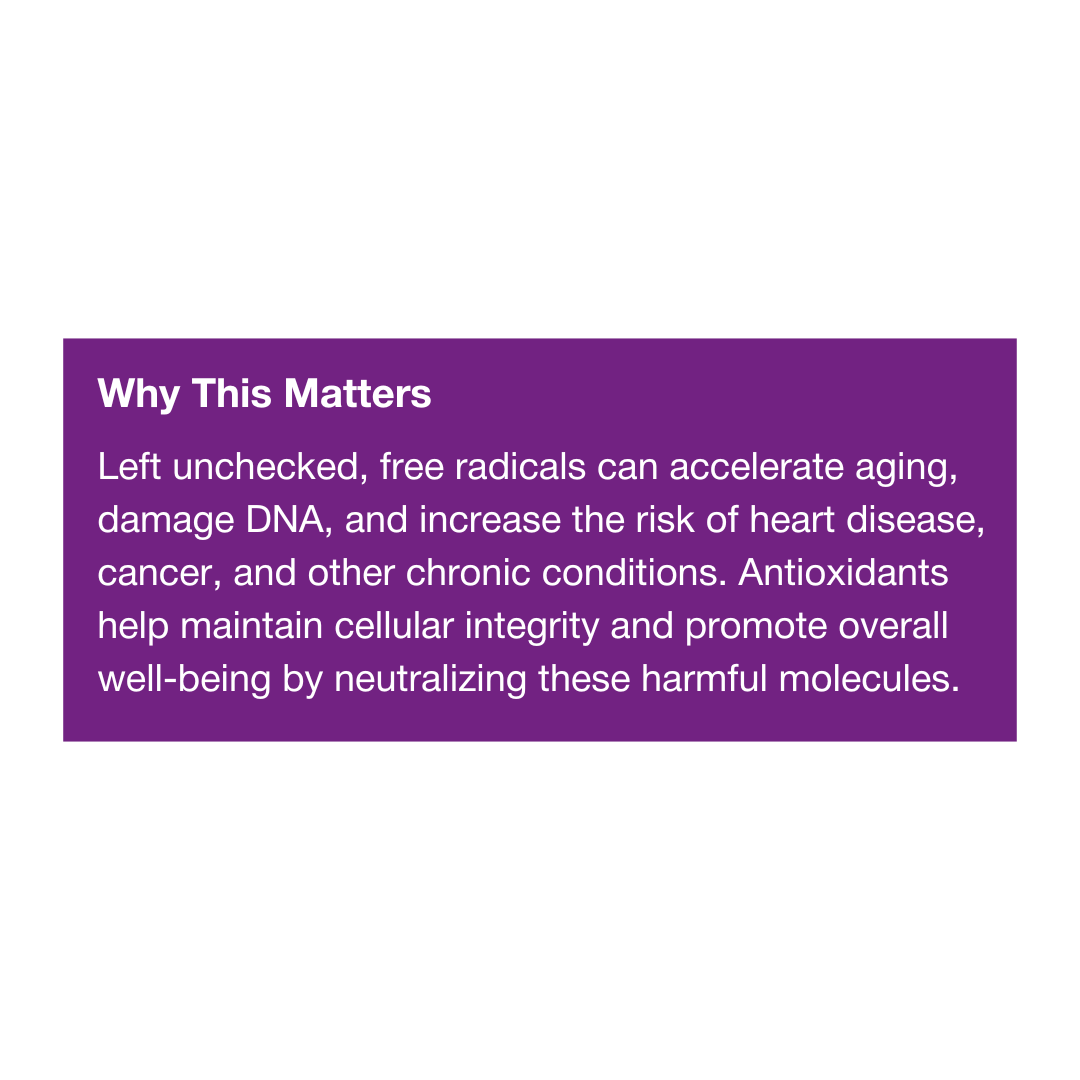 Why This Matters

Left unchecked, free radicals can accelerate aging, damage DNA, and increase the risk of heart disease, cancer, and other chronic conditions. Antioxidants help maintain cellular integrity and promote overall well-being by neutralizing these harmful molecules.