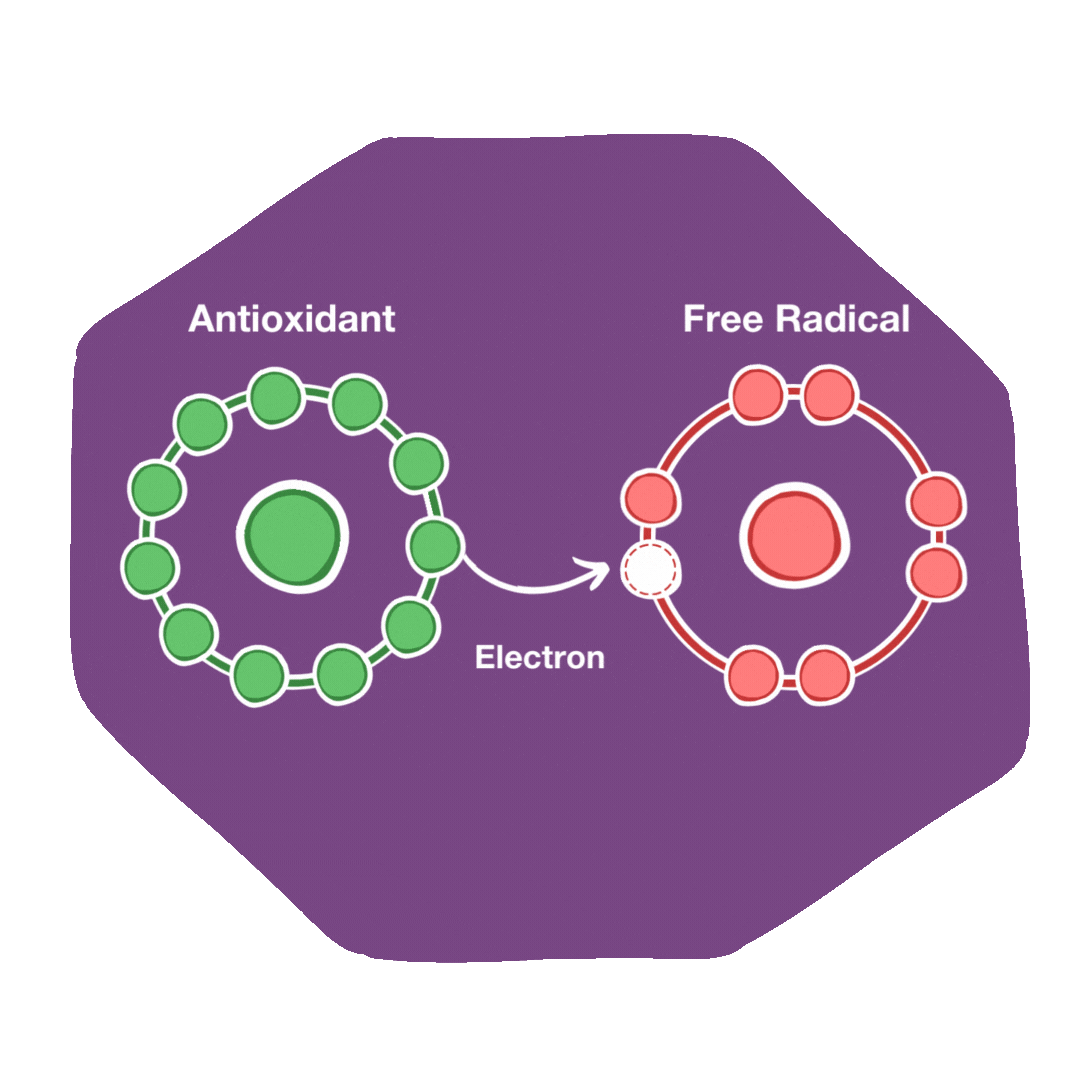 Antioxidant

Free Radical

Electron